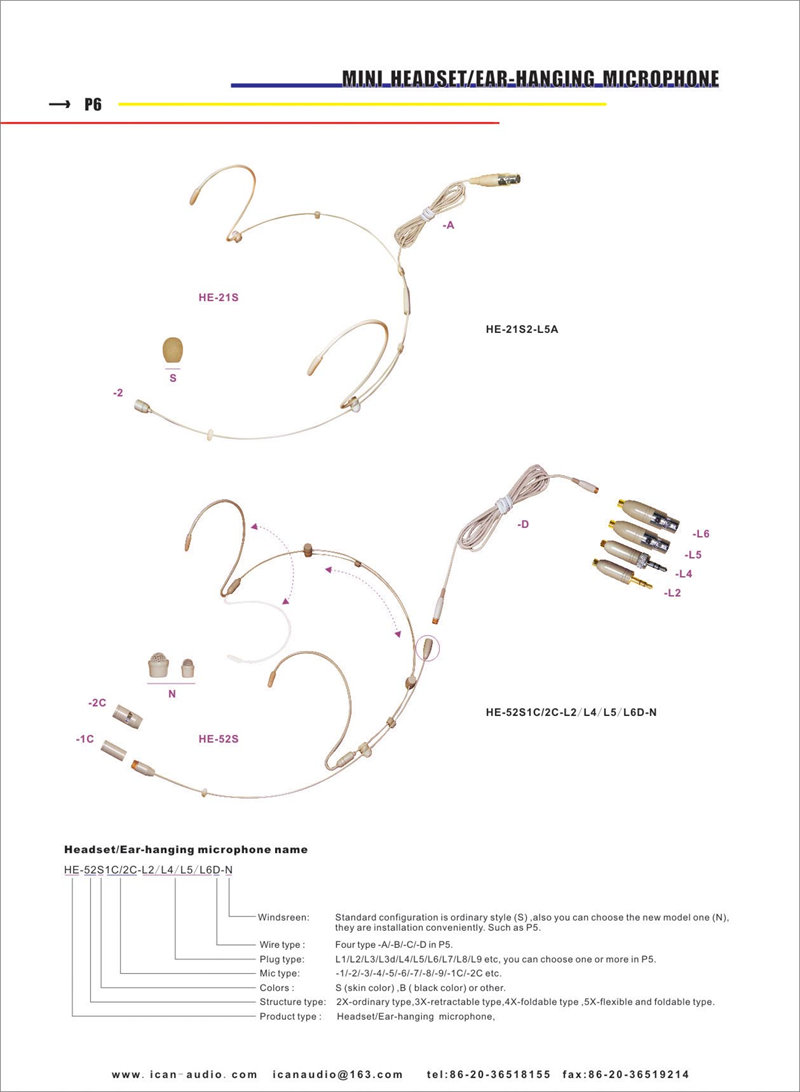 MINI HEADSET/EAR-HANGING MICROPHONE

→ P6

-A

HE-21S

HE-21S2-L5A

S

-2

-D

-L6

-L5

-L4

-L2

N

-2C

-1C

HE-52S

HE-52S1C/2C-L2/L4/L5/L6D-N

Headset/Ear-hanging microphone name

HE-52S1C/2C-L2/L4/L5/L6D-N

Windsreen: Standard configuration is ordinary style (S) ,also you can choose the new model one (N), they are installation conveniently. Such as P5.

Wire type : Four type -A/-B/-C/-D in P5.

Plug type: L1/L2/L3/L3d/L4/L5/L6/L7/L8/L9 etc, you can choose one or more in P5.

Mic type: -1/-2/-3/-4/-5/-6/-7/-8/-9/-1C/-2C etc.

Colors : S (skin color) ,B ( black color) or other.

Structure type: 2X-ordinary type,3X-retractable type,4X-foldable type ,5X-flexible and foldable type.

Product type : Headset/Ear-hanging microphone,

www. ican-audio. com icanaudio@163.com tel:86-20-36518155 fax:86-20-36519214